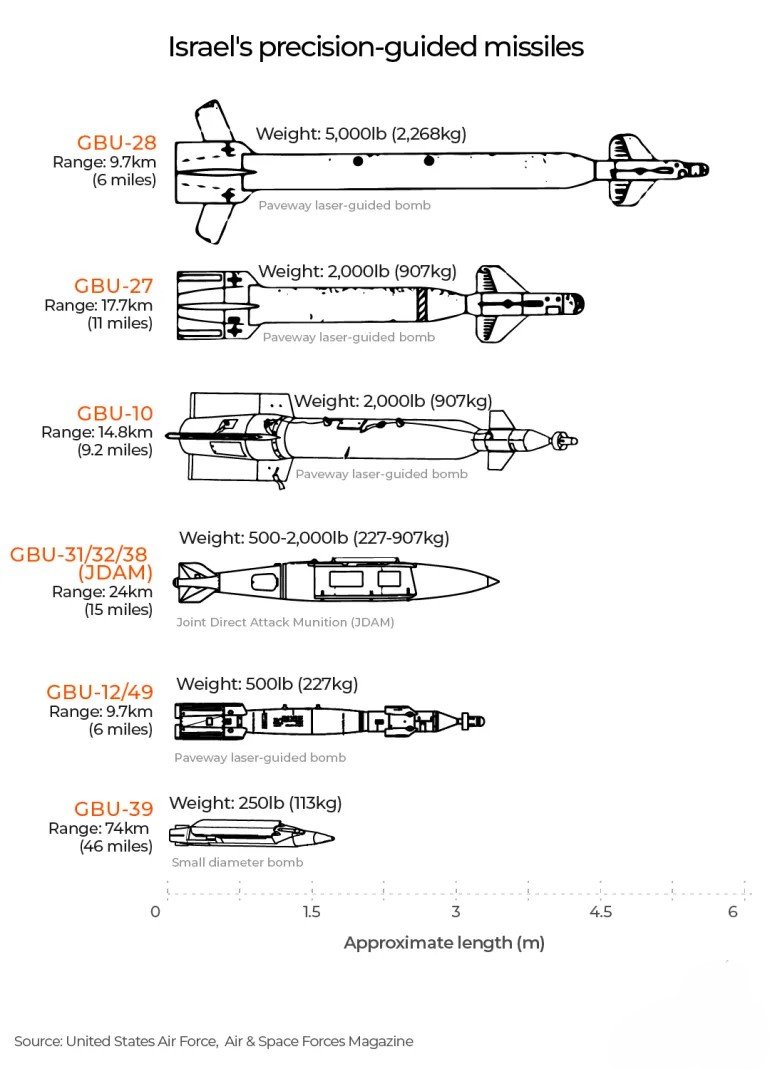 Israel's precision-guided missiles

GBU-28
Range: 9.7km
(6 miles)
Weight: 5,000lb (2,268kg)
Paveway laser-guided bomb

GBU-27
Range: 17.7km
(11 miles)
Weight: 2,000lb (907kg)
Paveway laser-guided bomb

GBU-10
Range: 14.8km
(9.2 miles)
Weight: 2,000lb (907kg)
Paveway laser-guided bomb

GBU-31/32/38
(JDAM)
Range: 24km
(15 miles)
Weight: 500-2,000lb (227-907kg)
Joint Direct Attack Munition (JDAM)

GBU-12/49
Range: 9.7km
(6 miles)
Weight: 500lb (227kg)
Paveway laser-guided bomb

GBU-39
Range: 74km
(46 miles)
Weight: 250lb (113kg)
Small diameter bomb

0 1.5 3 4.5 6
Approximate length (m)

Source: United States Air Force, Air & Space Forces Magazine